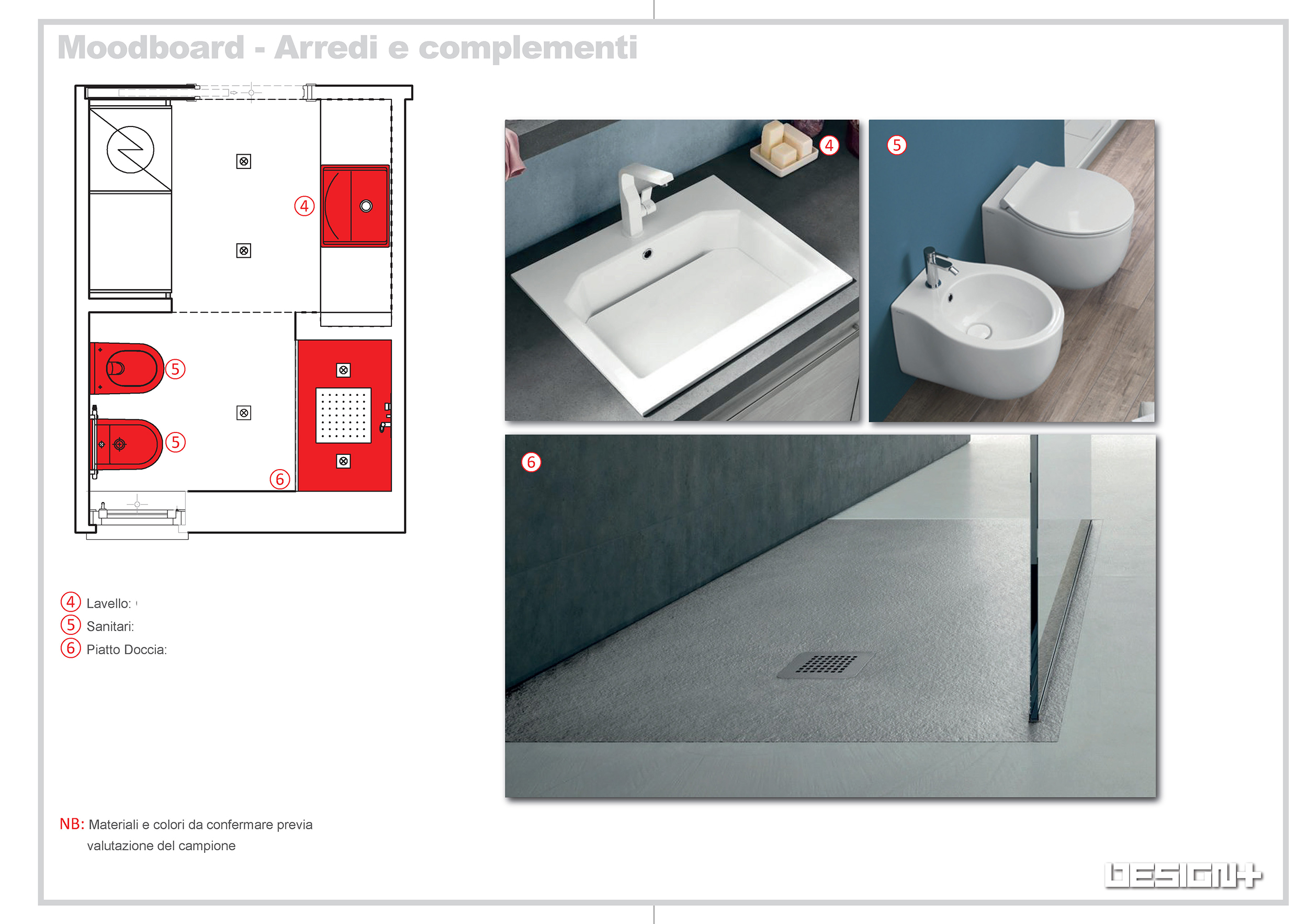 Moodboard - Arredi e complementi

4

5

5

6

4

5

6

4 Lavello:
5 Sanitari:
6 Piatto Doccia:

NB: Materiali e colori da confermare previa valutazione del campione

DESIGN+